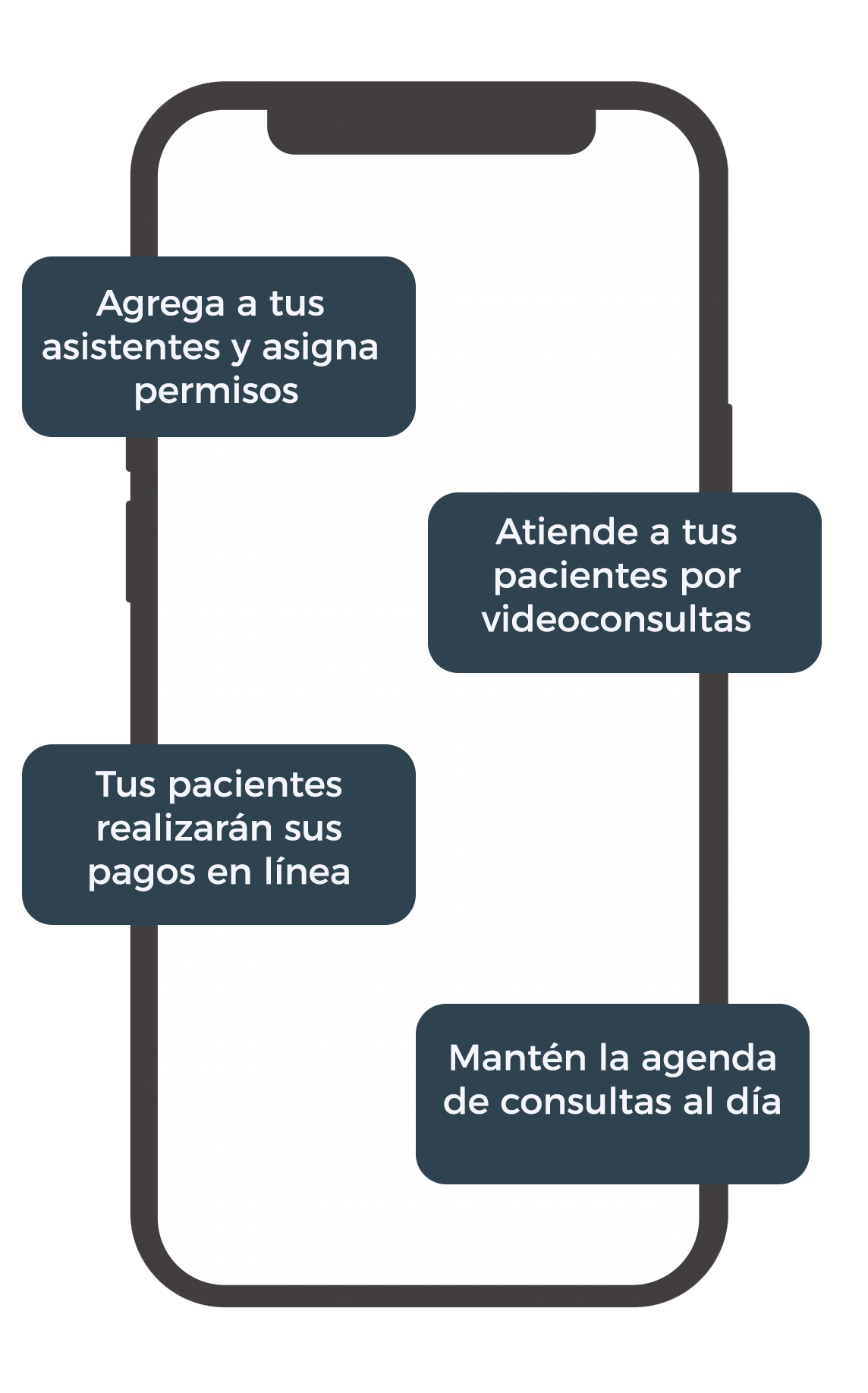 Agrega a tus asistentes y asigna permisos

Atiende a tus pacientes por videoconsultas

Tus pacientes realizarán sus pagos en línea

Mantén la agenda de consultas al día